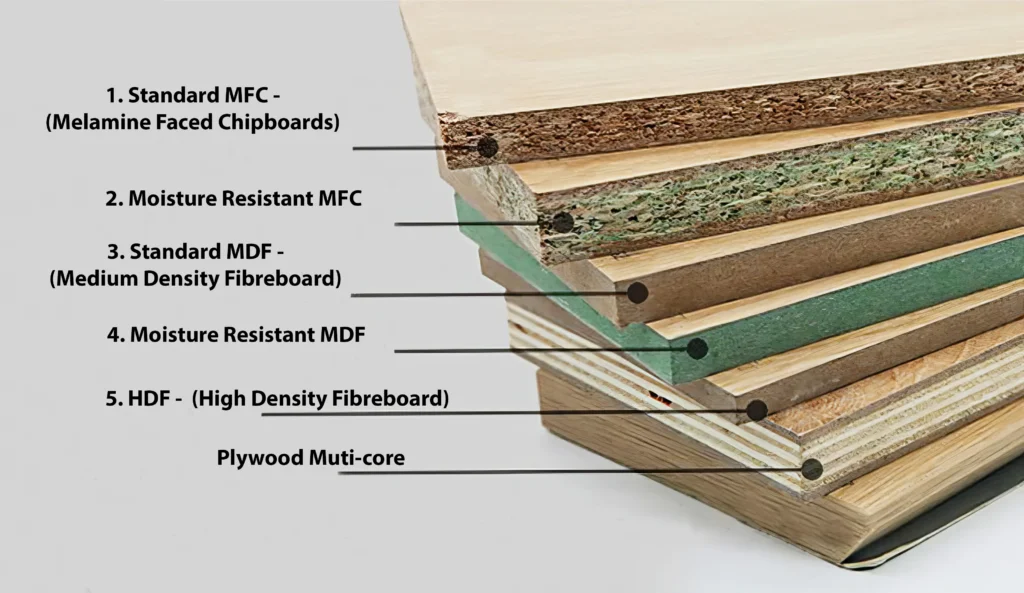 1. Standard MFC -
(Melamine Faced Chipboards)

2. Moisture Resistant MFC

3. Standard MDF -
(Medium Density Fibreboard)

4. Moisture Resistant MDF

5. HDF - (High Density Fibreboard)

Plywood Muti-core