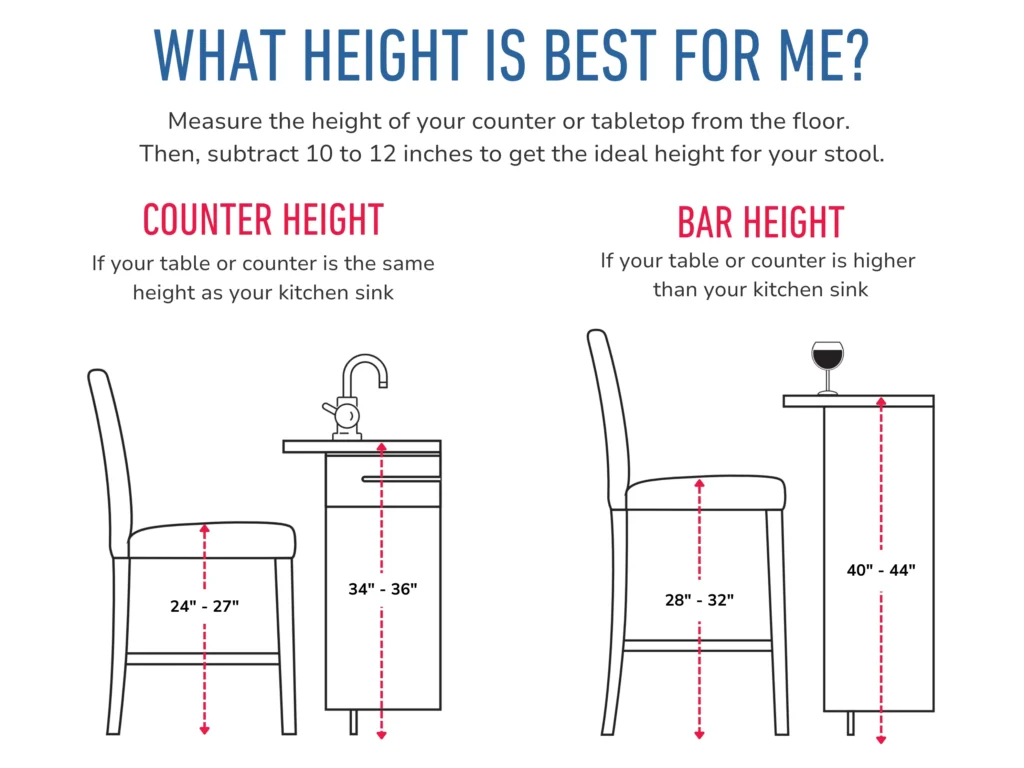 WHAT HEIGHT IS BEST FOR ME?

Measure the height of your counter or tabletop from the floor. Then, subtract 10 to 12 inches to get the ideal height for your stool.

COUNTER HEIGHT

If your table or counter is the same height as your kitchen sink

24" - 27"

34" - 36"

BAR HEIGHT

If your table or counter is higher than your kitchen sink

28" - 32"

40" - 44"