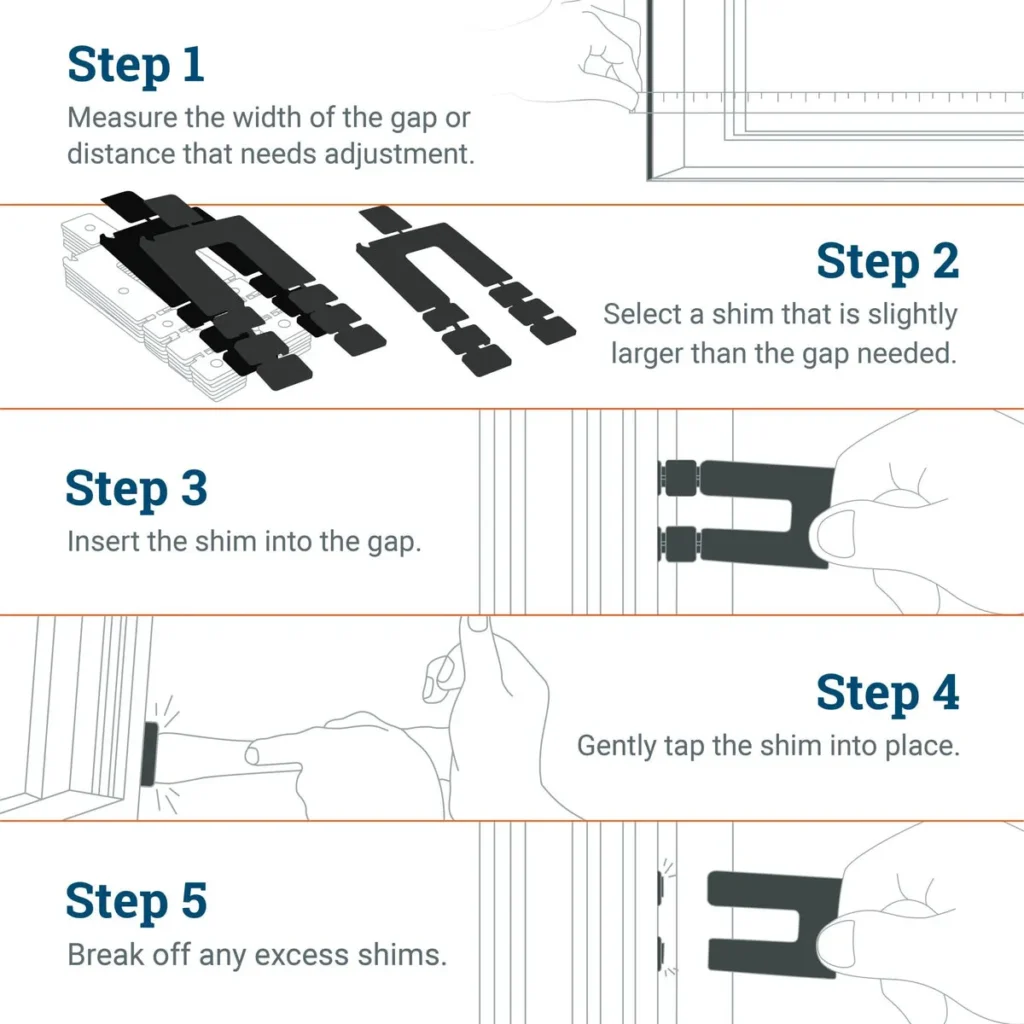 Step 1
Measure the width of the gap or distance that needs adjustment.

Step 2
Select a shim that is slightly larger than the gap needed.

Step 3
Insert the shim into the gap.

Step 4
Gently tap the shim into place.

Step 5
Break off any excess shims.