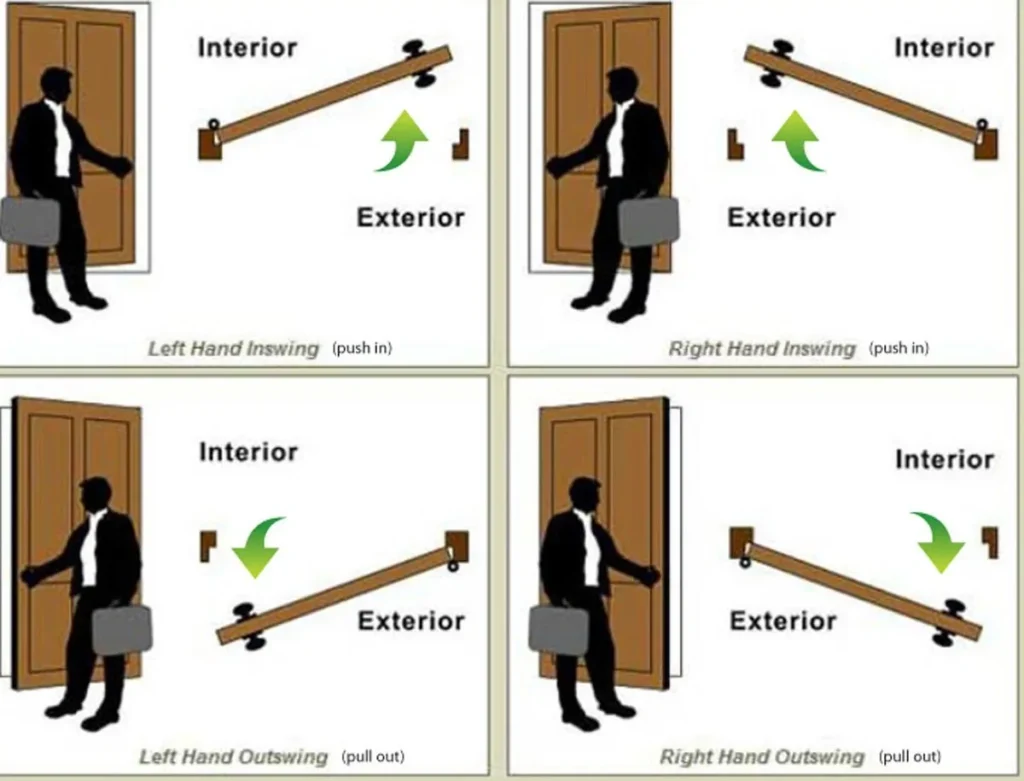 Interior

Exterior

Left Hand Inswing (push in)

Interior

Exterior

Right Hand Inswing (push in)

Interior

Exterior

Left Hand Outswing (pull out)

Interior

Exterior

Right Hand Outswing (pull out)